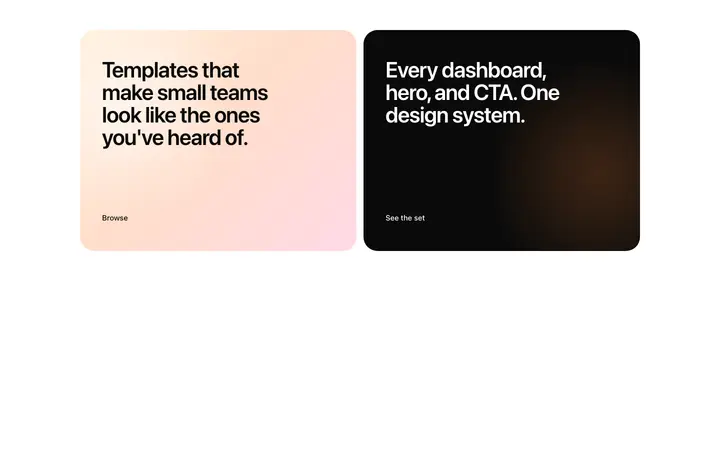 Templates that make small teams look like the ones you've heard of.

Browse

Every dashboard, hero, and CTA. One design system.

See the set